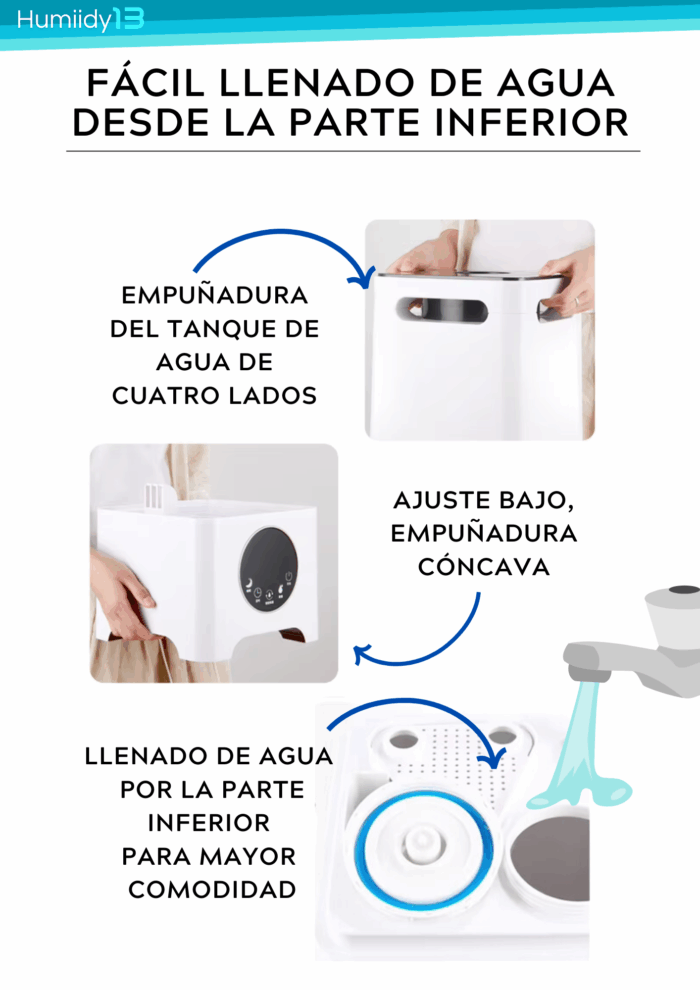 Humiidy13

FÁCIL LLENADO DE AGUA DESDE LA PARTE INFERIOR

EMPUÑADURA DEL TANQUE DE AGUA DE CUATRO LADOS

AJUSTE BAJO, EMPUÑADURA CÓNCAVA

LLENADO DE AGUA POR LA PARTE INFERIOR PARA MAYOR COMODIDAD